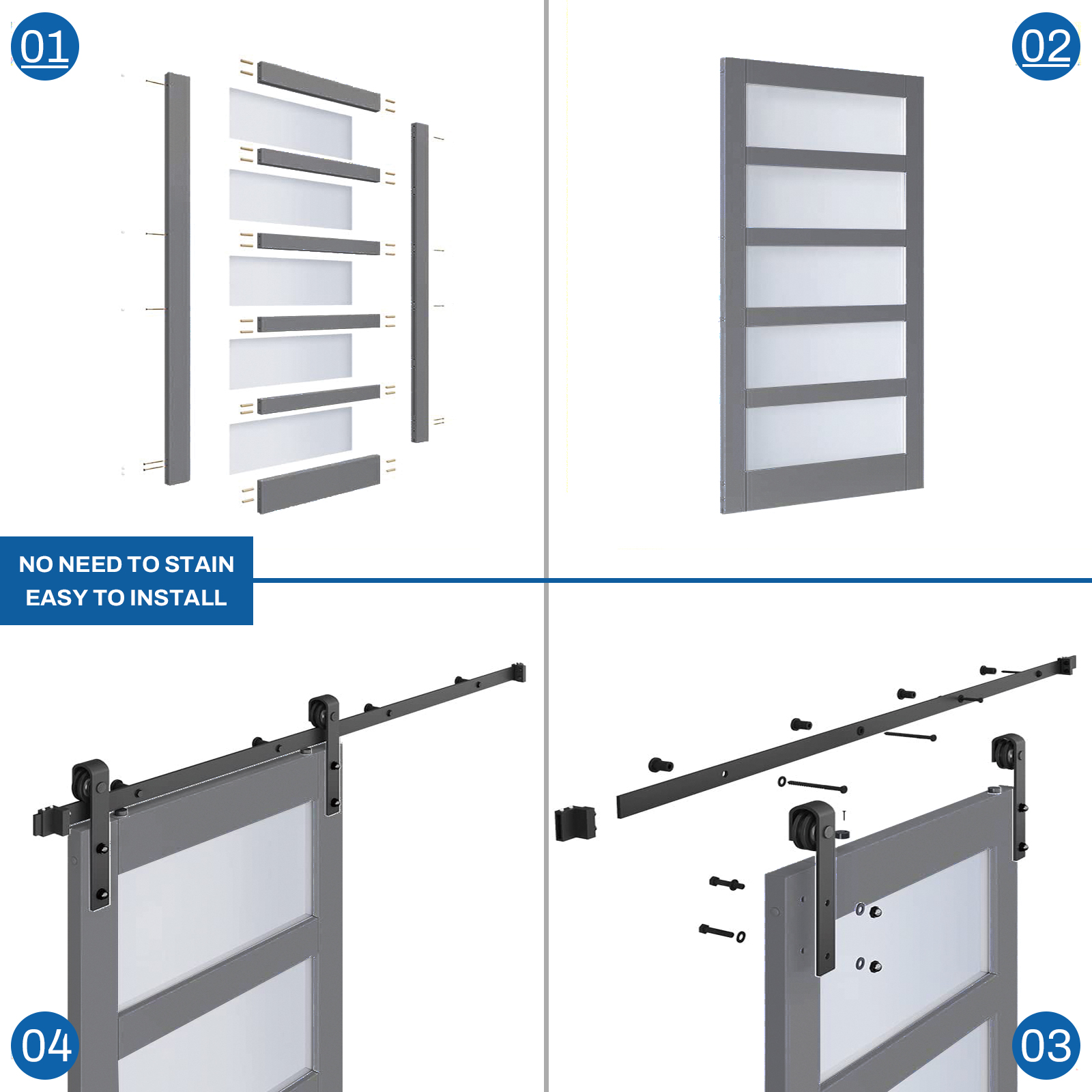 01

02

NO NEED TO STAIN
EASY TO INSTALL

04

03